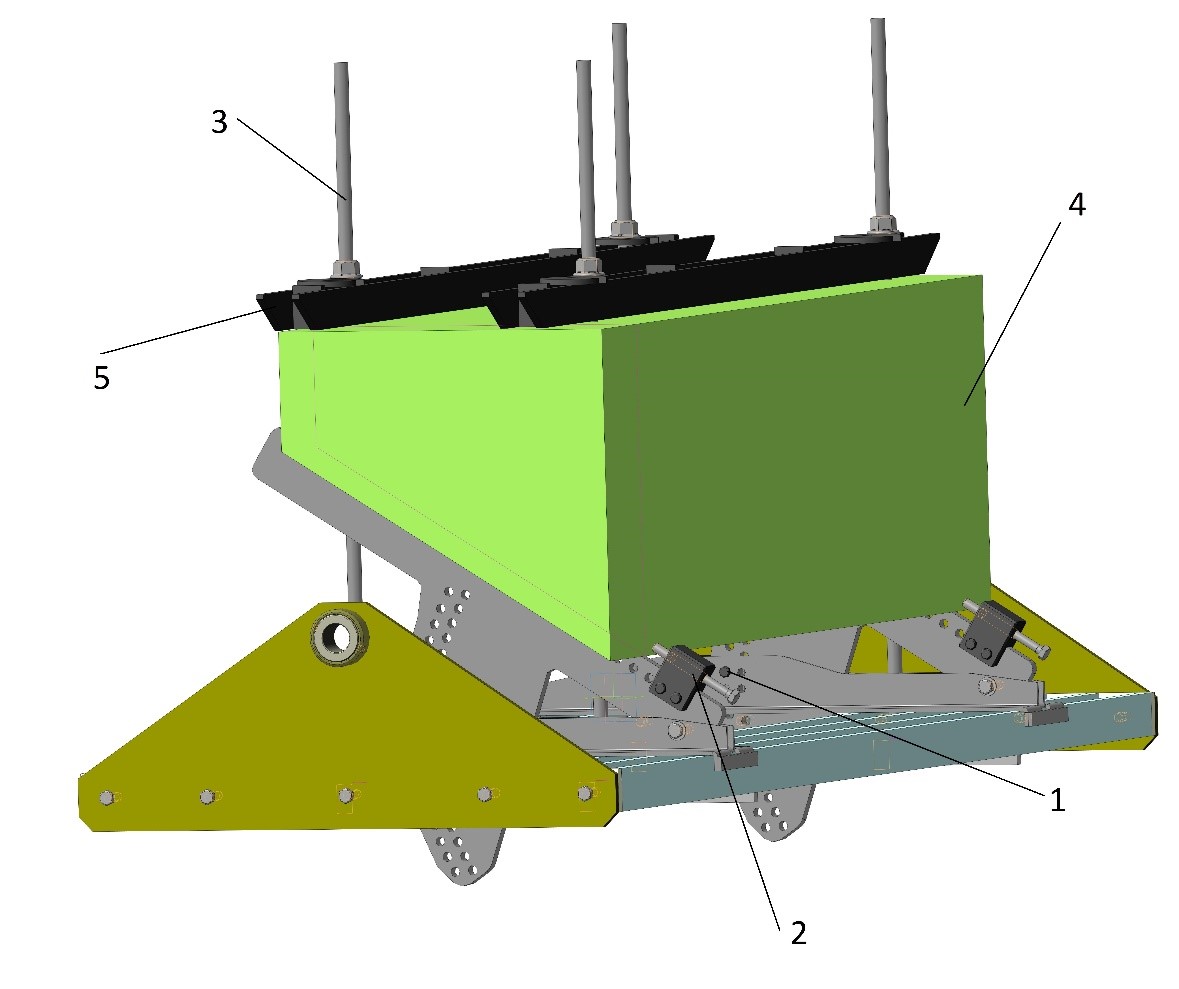 3
4
5
1
2