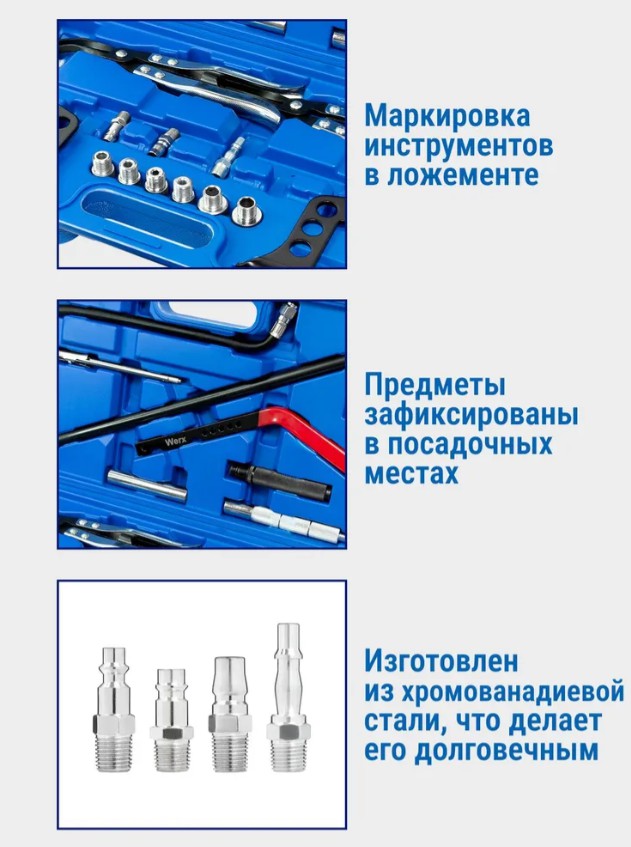 Маркировка инструментов в ложементе

Werx

Предметы зафиксированы в посадочных местах

Изготовлен из хромованадиевой стали, что делает его долговечным