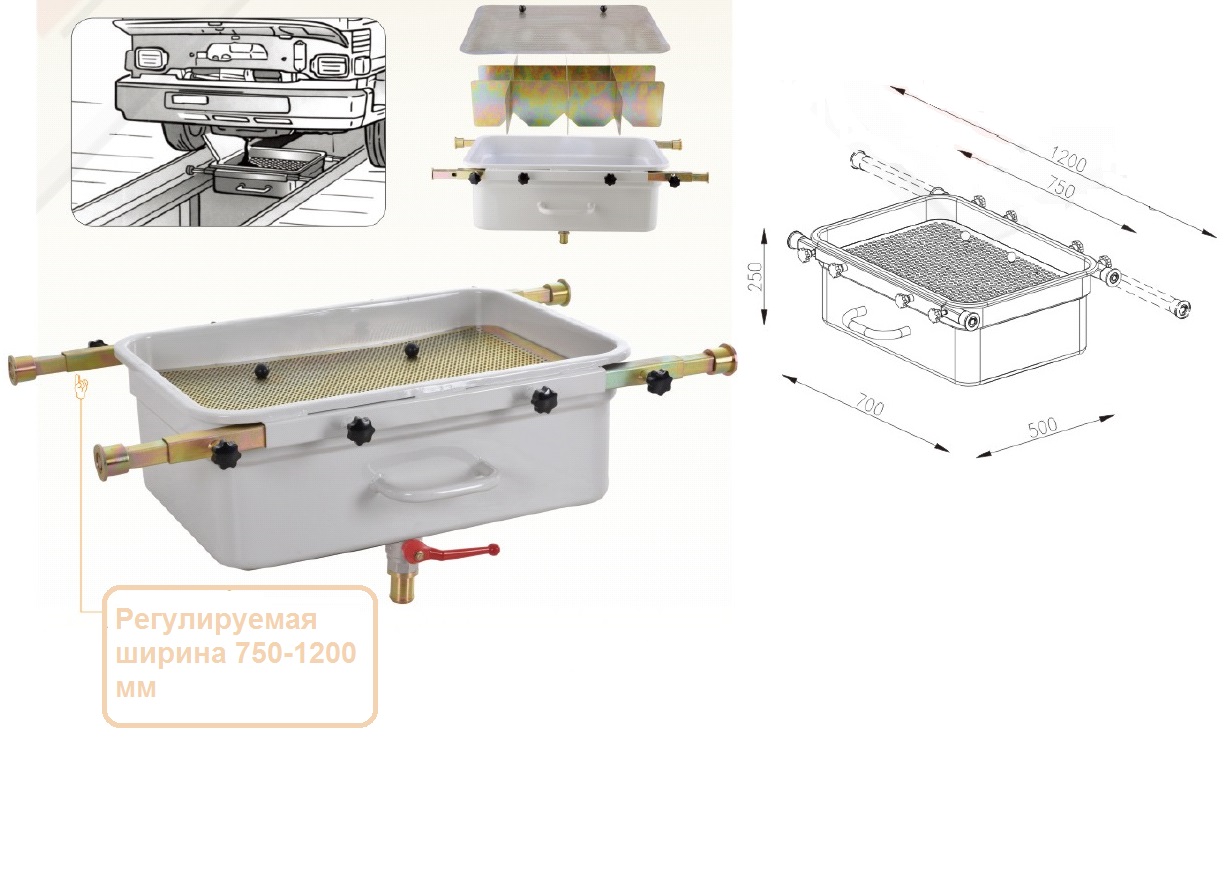 1200
750
250
700
500
Регулируемая ширина 750-1200 мм